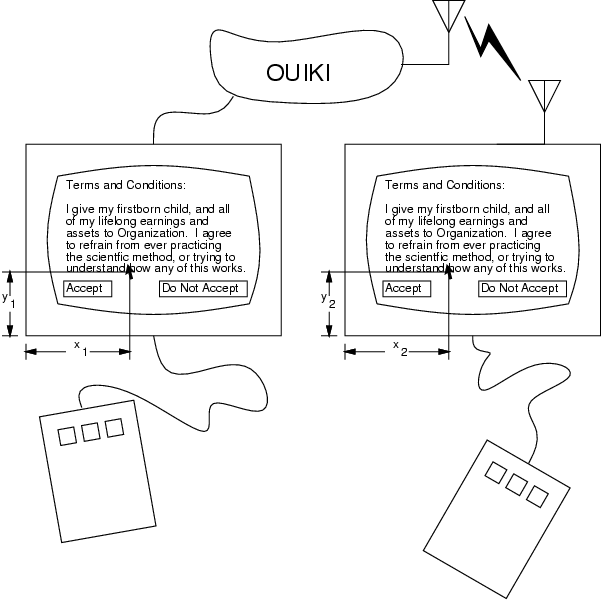 OUIKI

Terms and Conditions:

I give my firstborn child, and all of my lifelong earnings and assets to Organization. I agree to refrain from ever practicing the scientfic method, or trying to understand how any of this works.

Accept

Do Not Accept

$y_1$

$x_1$

Terms and Conditions:

I give my firstborn child, and all of my lifelong earnings and assets to Organization. I agree to refrain from ever practicing the scientfic method, or trying to understand how any of this works.

Accept

Do Not Accept

$y_2$

$x_2$